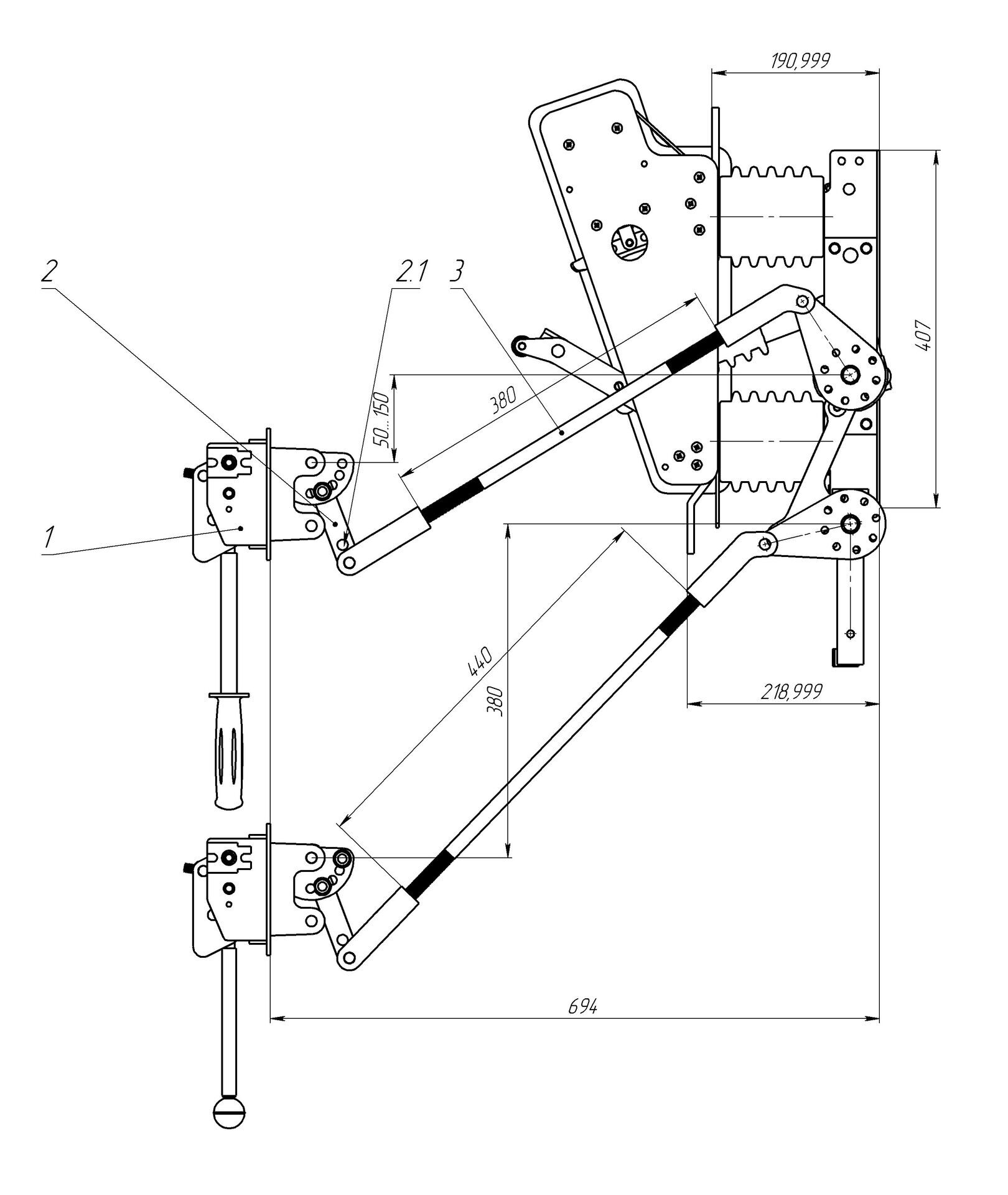 190,999

407

2

2.1

3

380

50...150

1

440

380

218,999

694